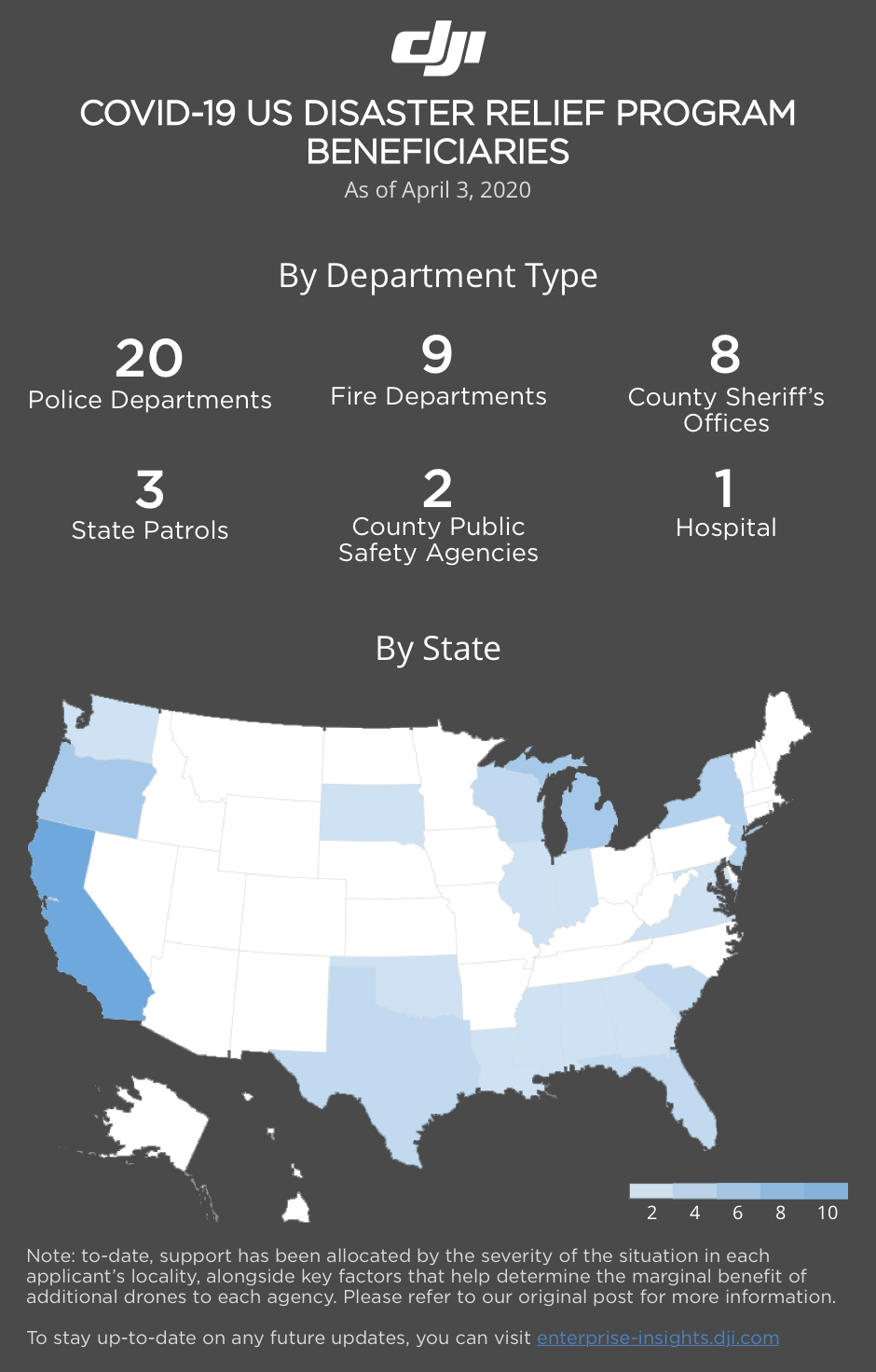 dji

COVID-19 US DISASTER RELIEF PROGRAM BENEFICIARIES

As of April 3, 2020

By Department Type

20
Police Departments

9
Fire Departments

8
County Sheriff's Offices

3
State Patrols

2
County Public Safety Agencies

1
Hospital

By State

2 4 6 8 10

Note: to-date, support has been allocated by the severity of the situation in each applicant's locality, alongside key factors that help determine the marginal benefit of additional drones to each agency. Please refer to our original post for more information.

To stay up-to-date on any future updates, you can visit enterprise-insights.dji.com