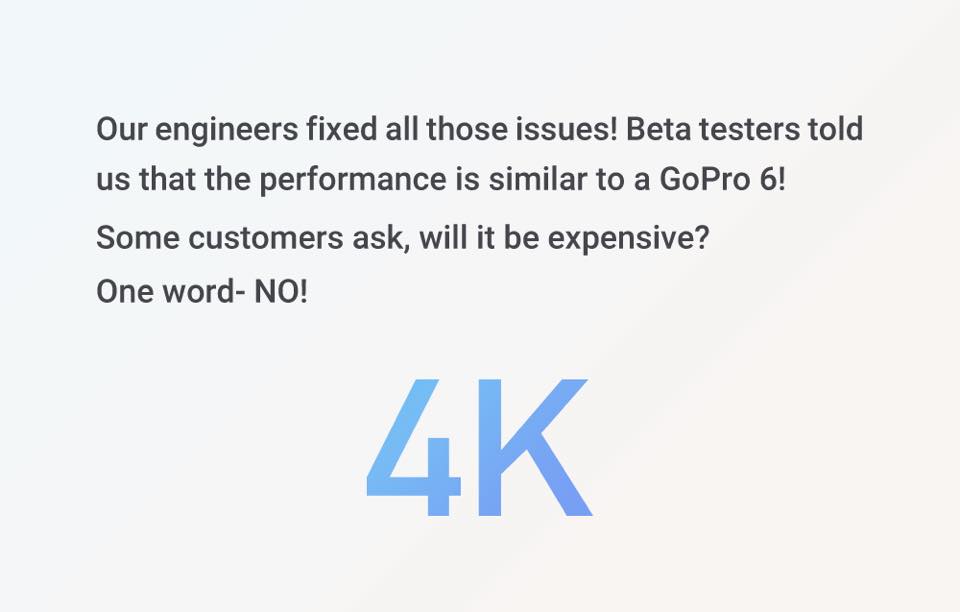 Our engineers fixed all those issues! Beta testers told us that the performance is similar to a GoPro 6!

Some customers ask, will it be expensive?

One word- NO!

4K