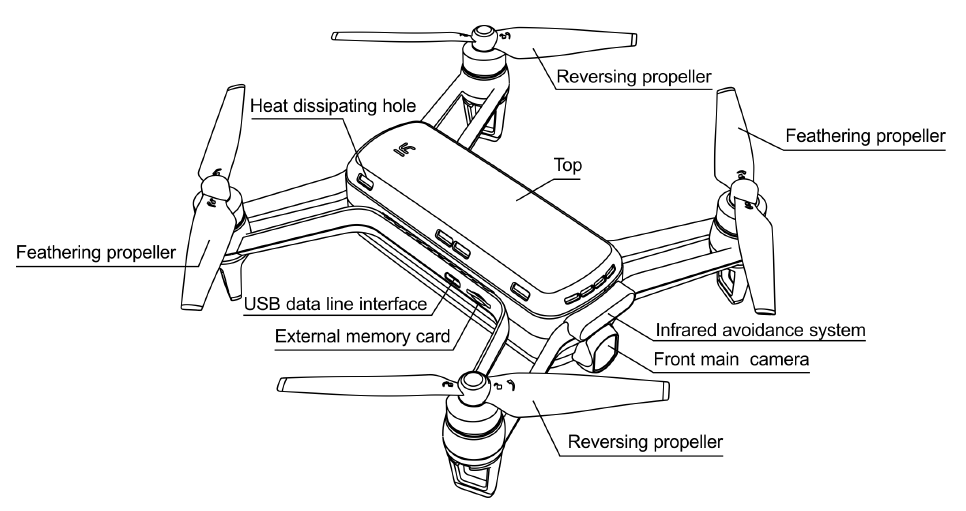 Reversing propeller

Heat dissipating hole

Feathering propeller

Top

Feathering propeller

USB data line interface

External memory card

Infrared avoidance system

Front main camera

Reversing propeller