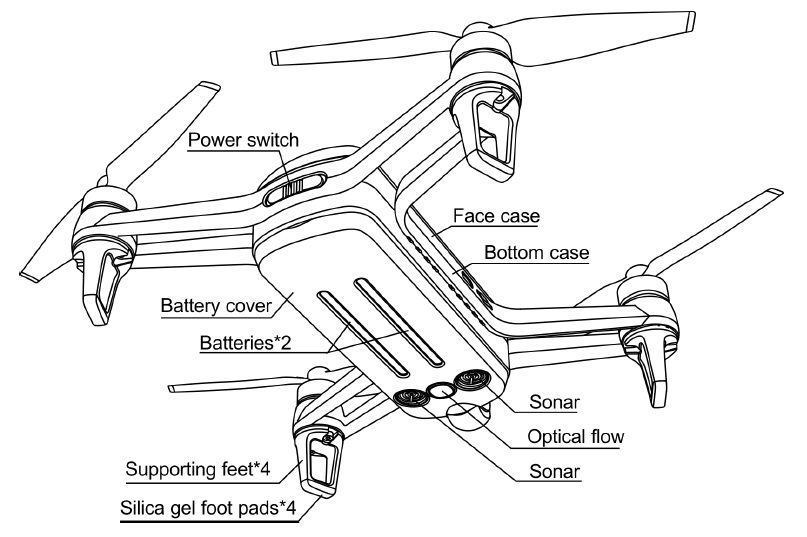 Power switch
Face case
Bottom case
Battery cover
Batteries*2
Sonar
Optical flow
Sonar
Supporting feet*4
Silica gel foot pads*4